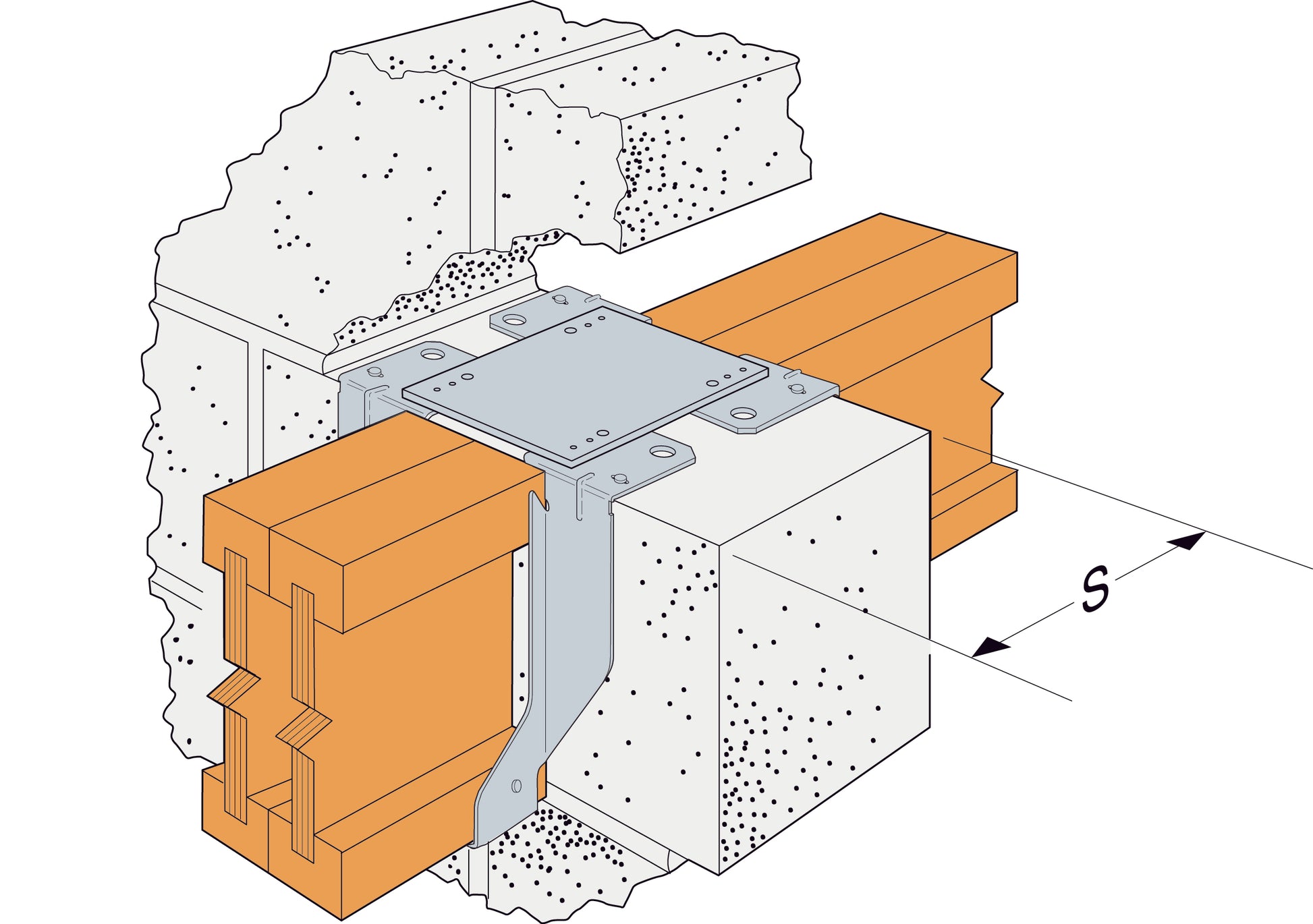 S